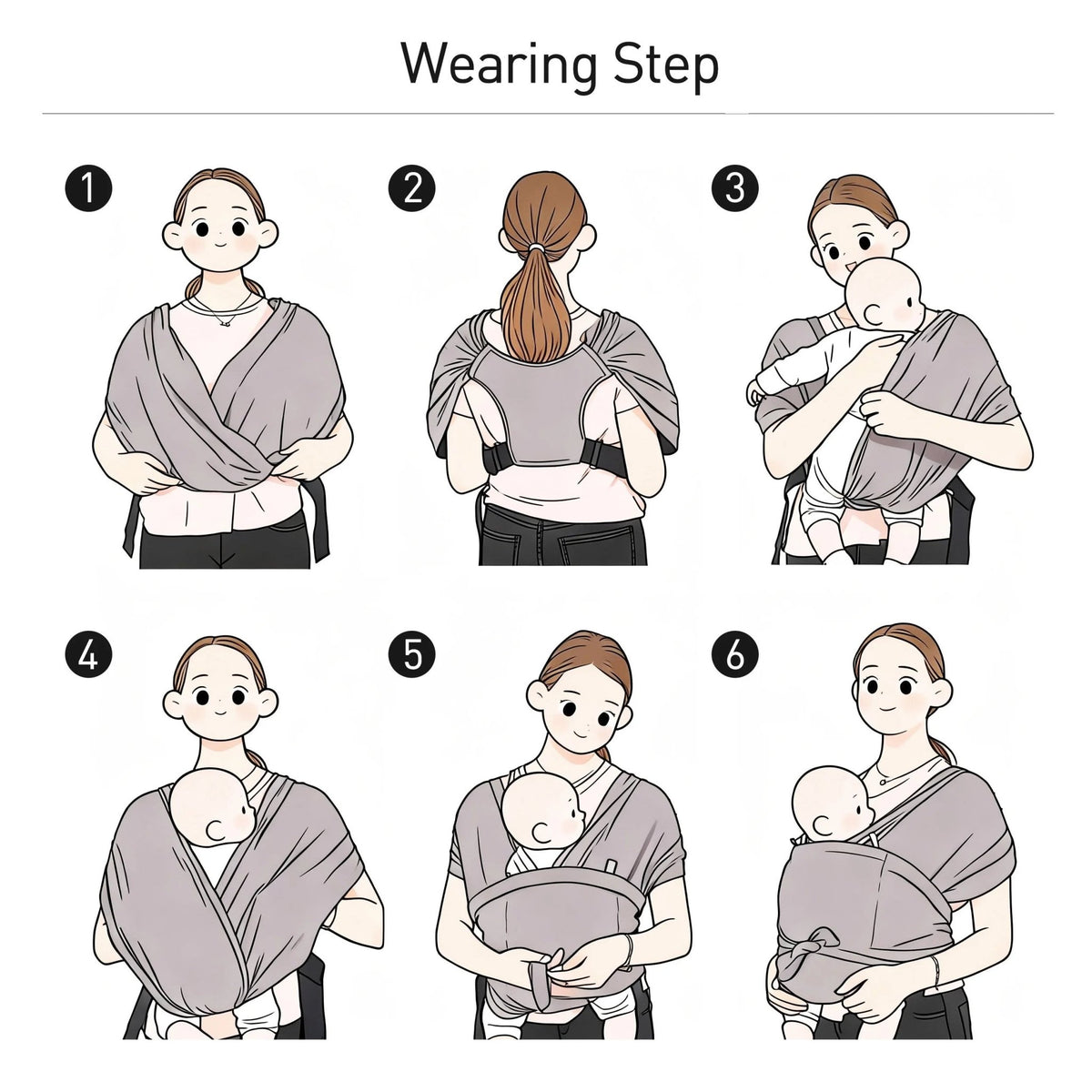 Wearing Step

1

2

3

4

5

6